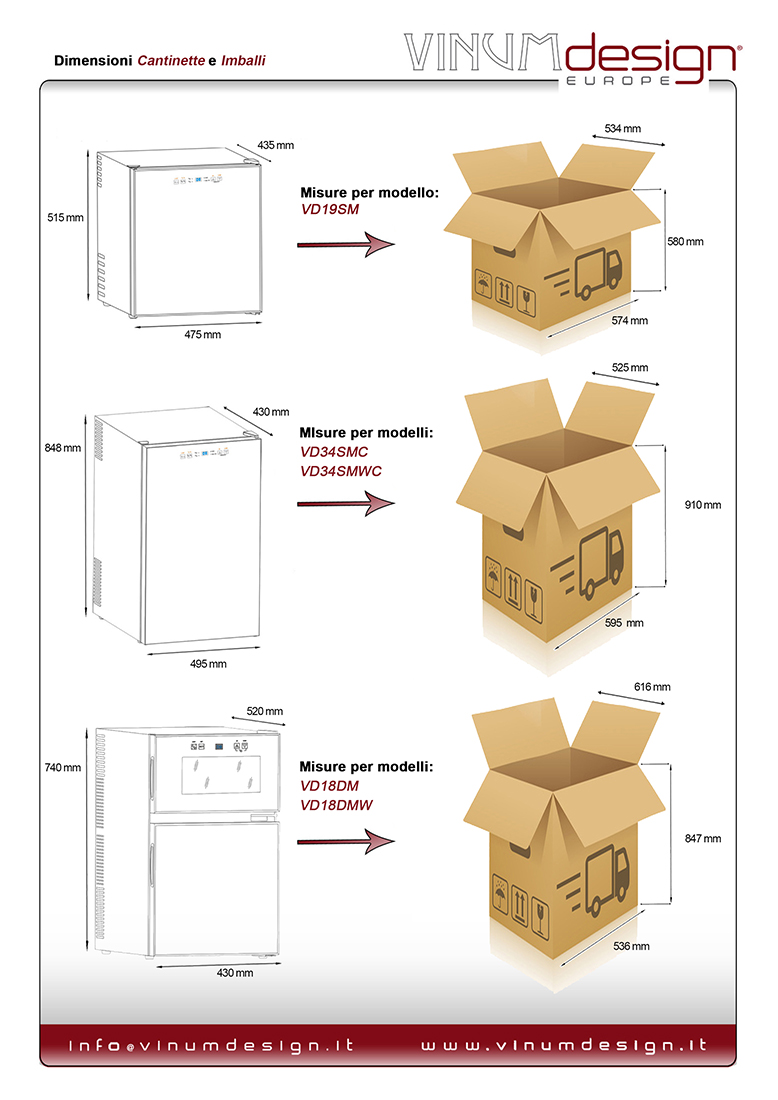 Dimensioni Cantinette e Imballi

VINUMdesign®
EUROPE

435 mm
515 mm
475 mm

Misure per modello:
VD19SM

534 mm
580 mm
574 mm

430 mm
848 mm
495 mm

MIsure per modelli:
VD34SMC
VD34SMWC

525 mm
910 mm
595 mm

520 mm
740 mm
430 mm

Misure per modelli:
VD18DM
VD18DMW

616 mm
847 mm
536 mm

info@vinumdesign.it www.vinumdesign.it